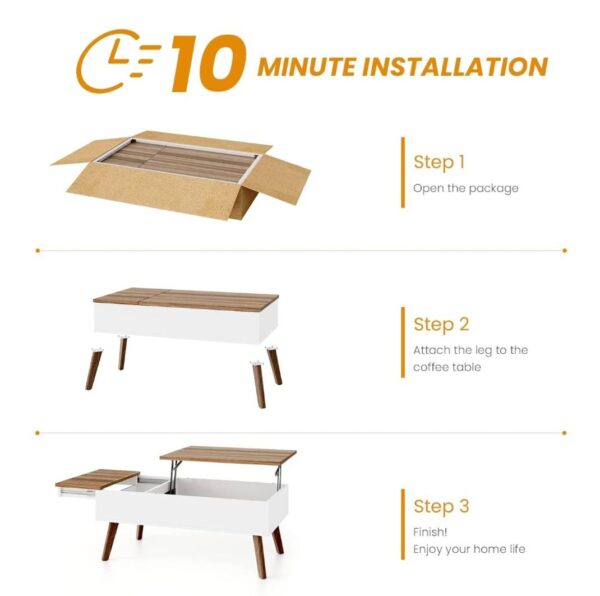 10 MINUTE INSTALLATION

Step 1

Open the package

Step 2

Attach the leg to the coffee table

Step 3

Finish!
Enjoy your home life